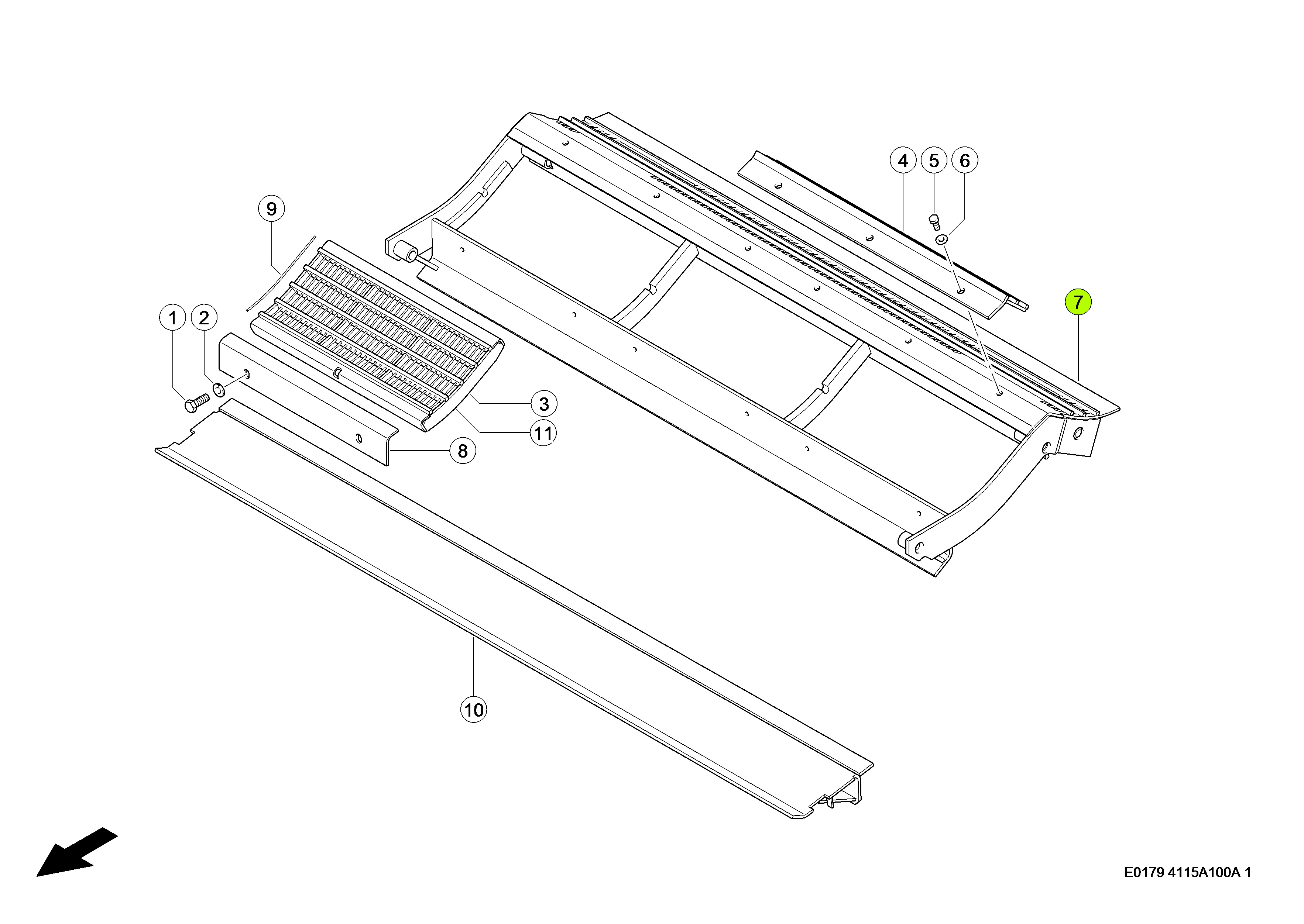 4
5
6
9
7
1
2
3
11
8
10
E0179 4115A100A 1